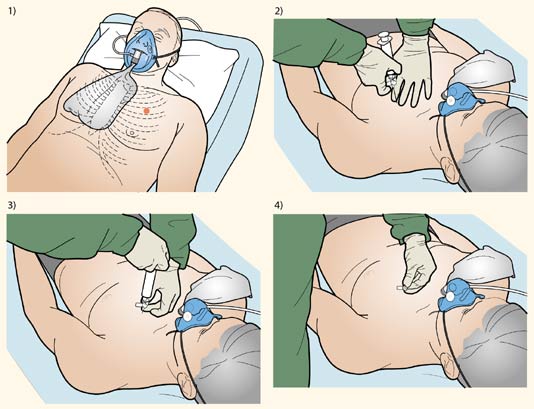 1)

2)

3)

4)